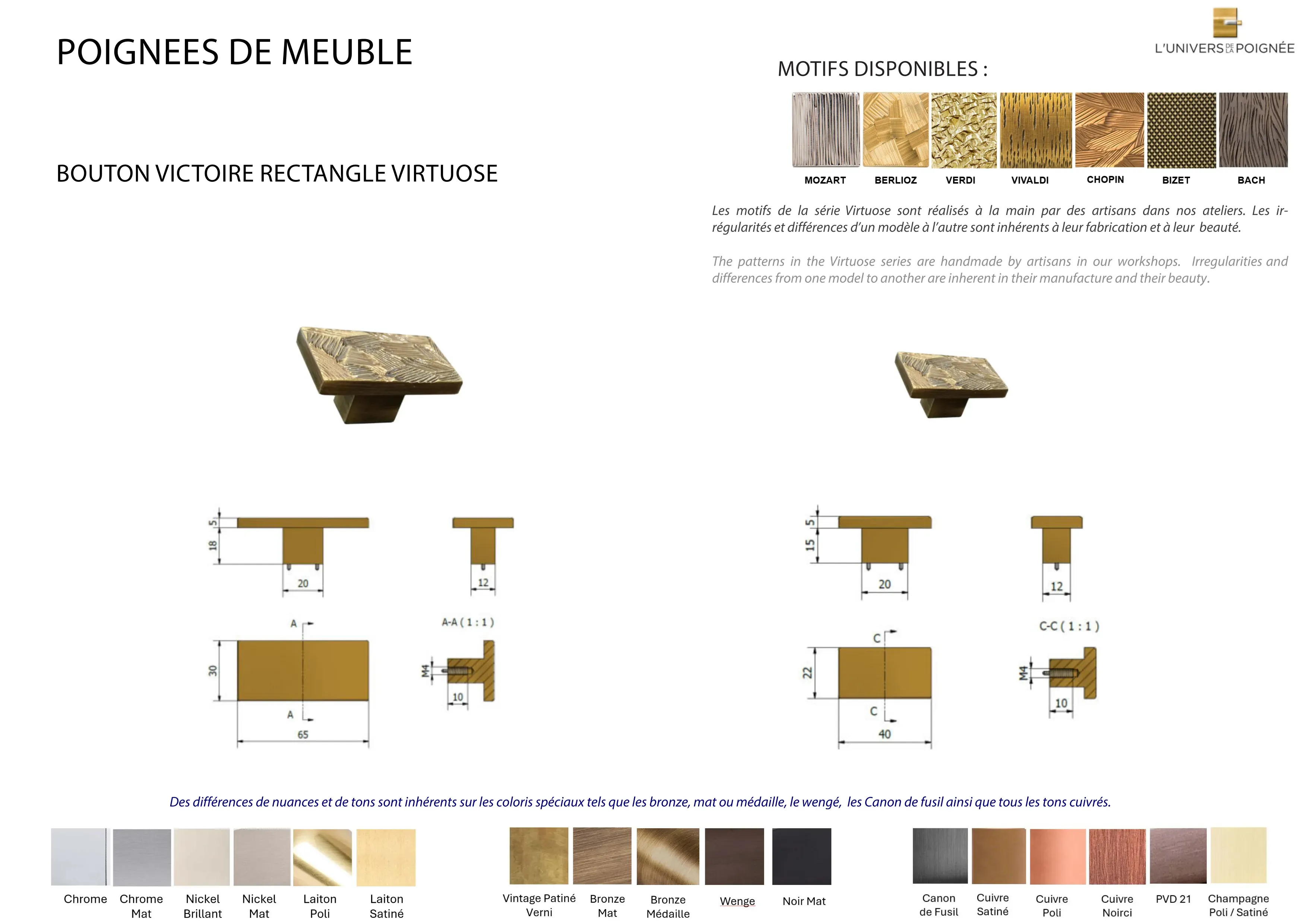 POIGNEES DE MEUBLE

L'UNIVERS DE LA POIGNÉE

MOTIFS DISPONIBLES :

MOZART BERLIOZ VERDI VIVALDI CHOPIN BIZET BACH

BOUTON VICTOIRE RECTANGLE VIRTUOSE

Les motifs de la série Virtuose sont réalisés à la main par des artisans dans nos ateliers. Les irrégularités et différences d'un modèle à l'autre sont inhérents à leur fabrication et à leur beauté.

The patterns in the Virtuose series are handmade by artisans in our workshops. Irregularities and differences from one model to another are inherent in their manufacture and their beauty.

5
18
20
12
A
A-A ( 1 : 1 )
30
M4
10
A
65

5
15
20
12
C
C-C ( 1 : 1 )
22
M4
10
C
40

Des différences de nuances et de tons sont inhérents sur les coloris spéciaux tels que les bronze, mat ou médaille, le wengé, les Canon de fusil ainsi que tous les tons cuivrés.

Chrome
Chrome Mat
Nickel Brillant
Nickel Mat
Laiton Poli
Laiton Satiné
Vintage Patiné Verni
Bronze Mat
Bronze Médaille
Wenge
Noir Mat
Canon de Fusil
Cuivre Satiné
Cuivre Poli
Cuivre Noirci
PVD 21
Champagne Poli / Satiné